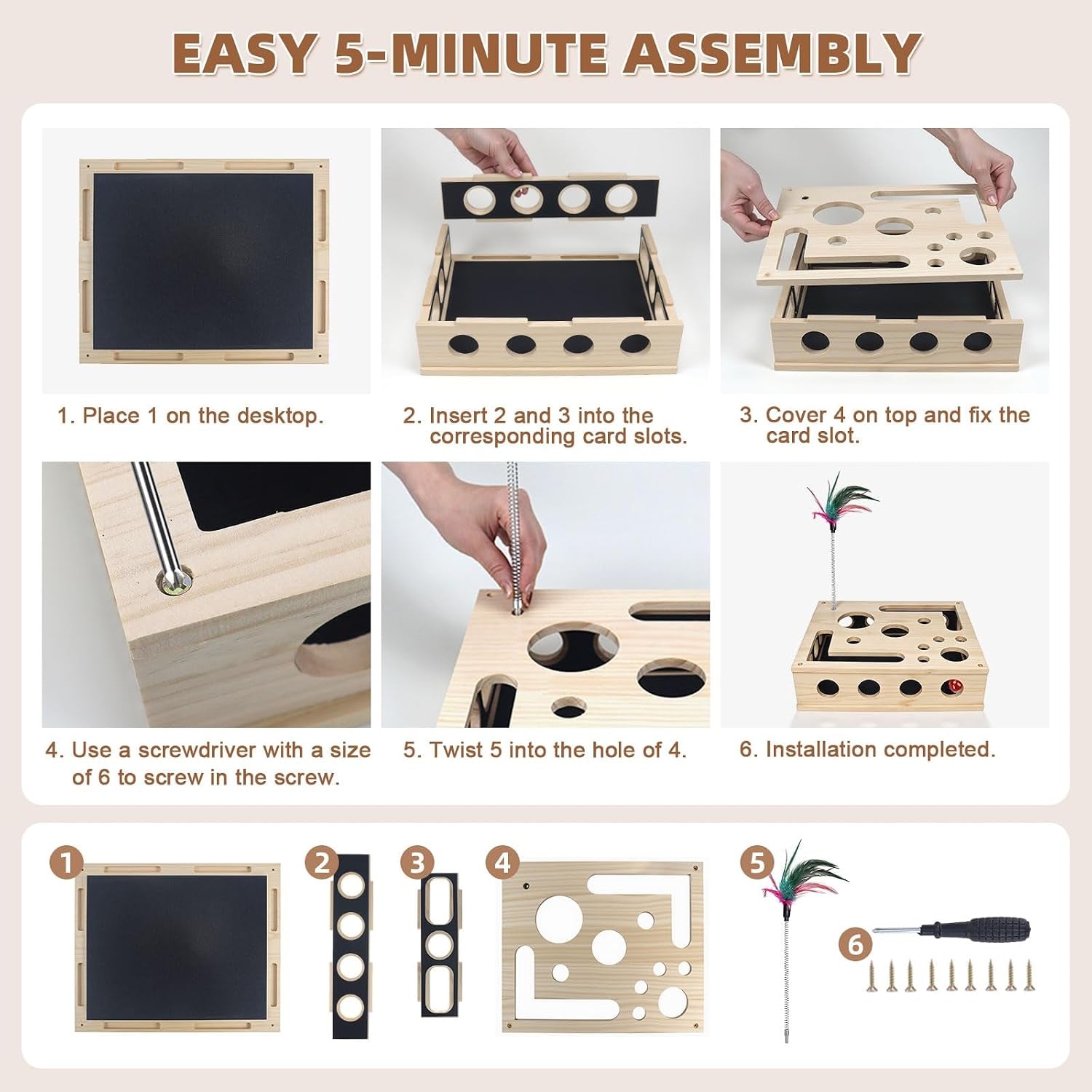 EASY 5-MINUTE ASSEMBLY

1. Place 1 on the desktop.

2. Insert 2 and 3 into the corresponding card slots.

3. Cover 4 on top and fix the card slot.

4. Use a screwdriver with a size of 6 to screw in the screw.

5. Twist 5 into the hole of 4.

6. Installation completed.

1

2

3

4

5

6