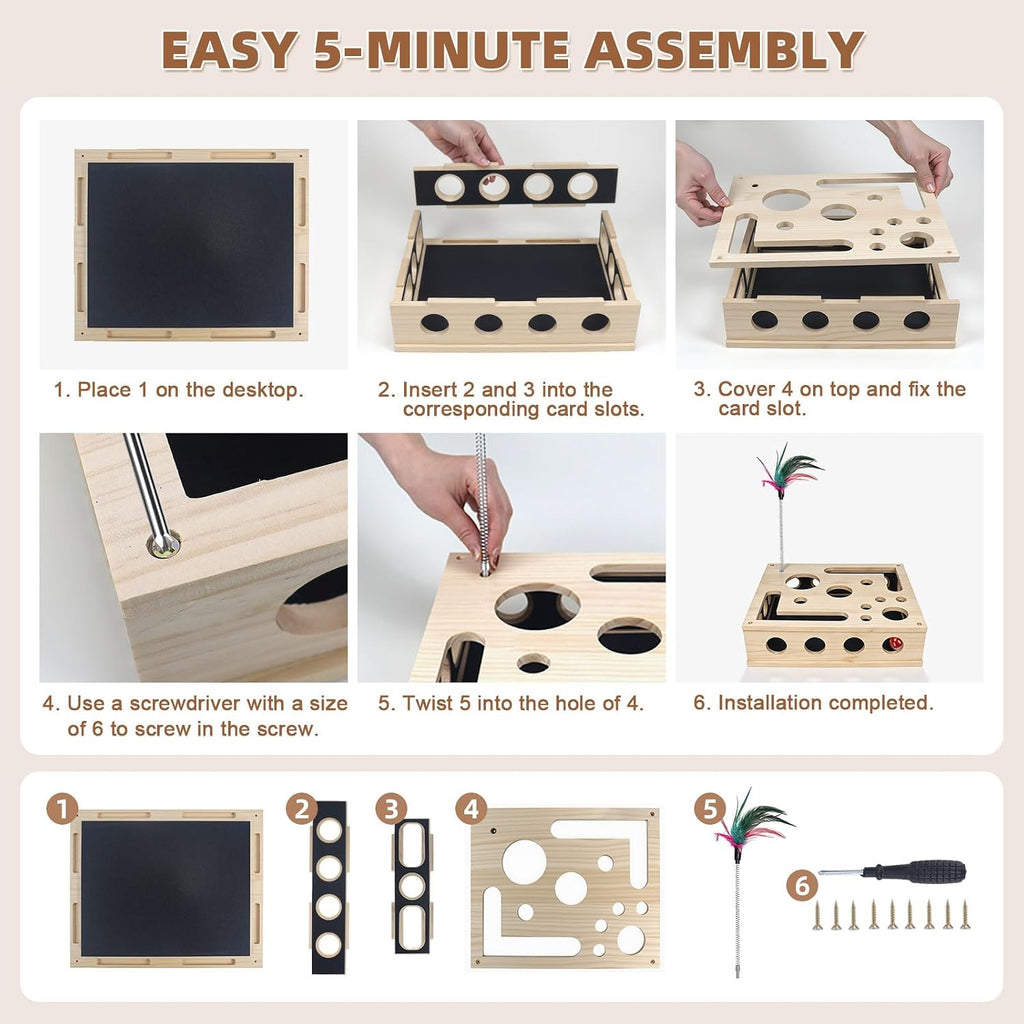 EASY 5-MINUTE ASSEMBLY

1. Place 1 on the desktop.

2. Insert 2 and 3 into the corresponding card slots.

3. Cover 4 on top and fix the card slot.

4. Use a screwdriver with a size of 6 to screw in the screw.

5. Twist 5 into the hole of 4.

6. Installation completed.

1

2

3

4

5

6